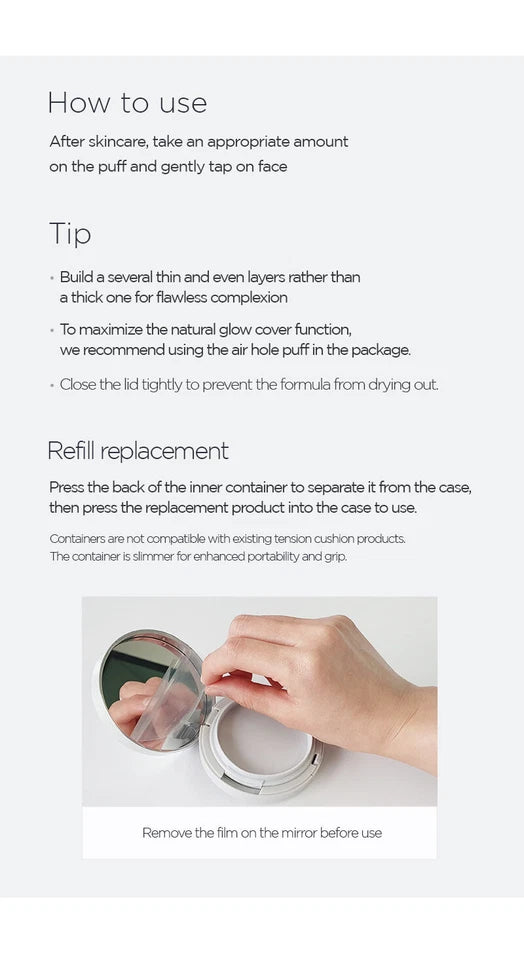 How to use

After skincare, take an appropriate amount on the puff and gently tap on face

Tip

• Build a several thin and even layers rather than a thick one for flawless complexion

• To maximize the natural glow cover function, we recommend using the air hole puff in the package.

• Close the lid tightly to prevent the formula from drying out.

Refill replacement

Press the back of the inner container to separate it from the case, then press the replacement product into the case to use.

Containers are not compatible with existing tension cushion products.
The container is slimmer for enhanced portability and grip.

Remove the film on the mirror before use